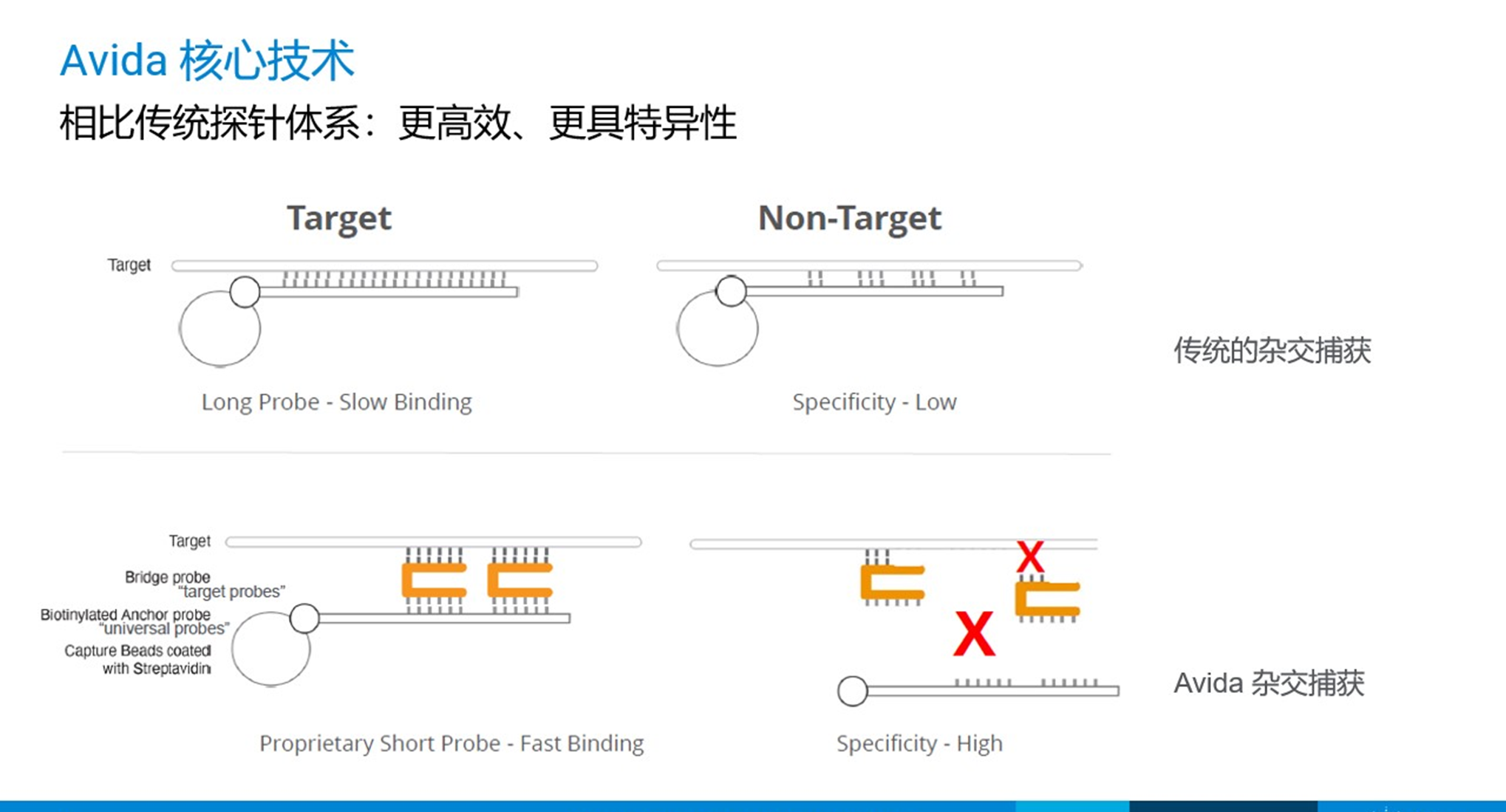 Avida 核心技术

相比传统探针体系：更高效、更具特异性

Target

Non-Target

Target

Long Probe - Slow Binding

Specificity - Low

传统的杂交捕获

Target

Bridge probe "target probes"

Biotinylated Anchor probe "universal probes"

Capture Beads coated with Streptavidin

X

X

Proprietary Short Probe - Fast Binding

Specificity - High

Avida 杂交捕获